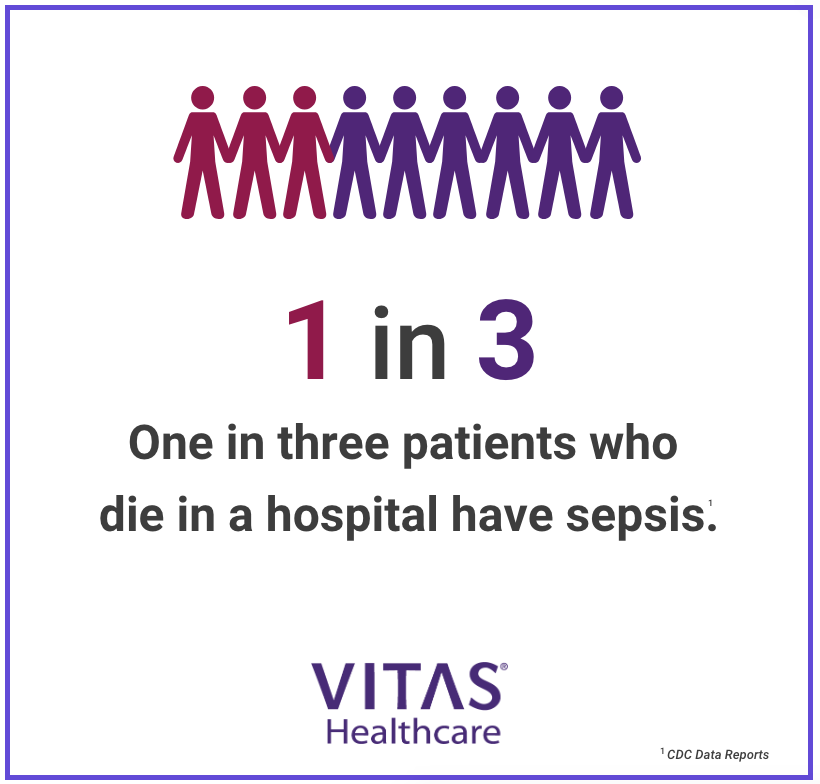 1 in 3

One in three patients who die in a hospital have sepsis.$^1$

VITAS®
Healthcare

$^1$ CDC Data Reports