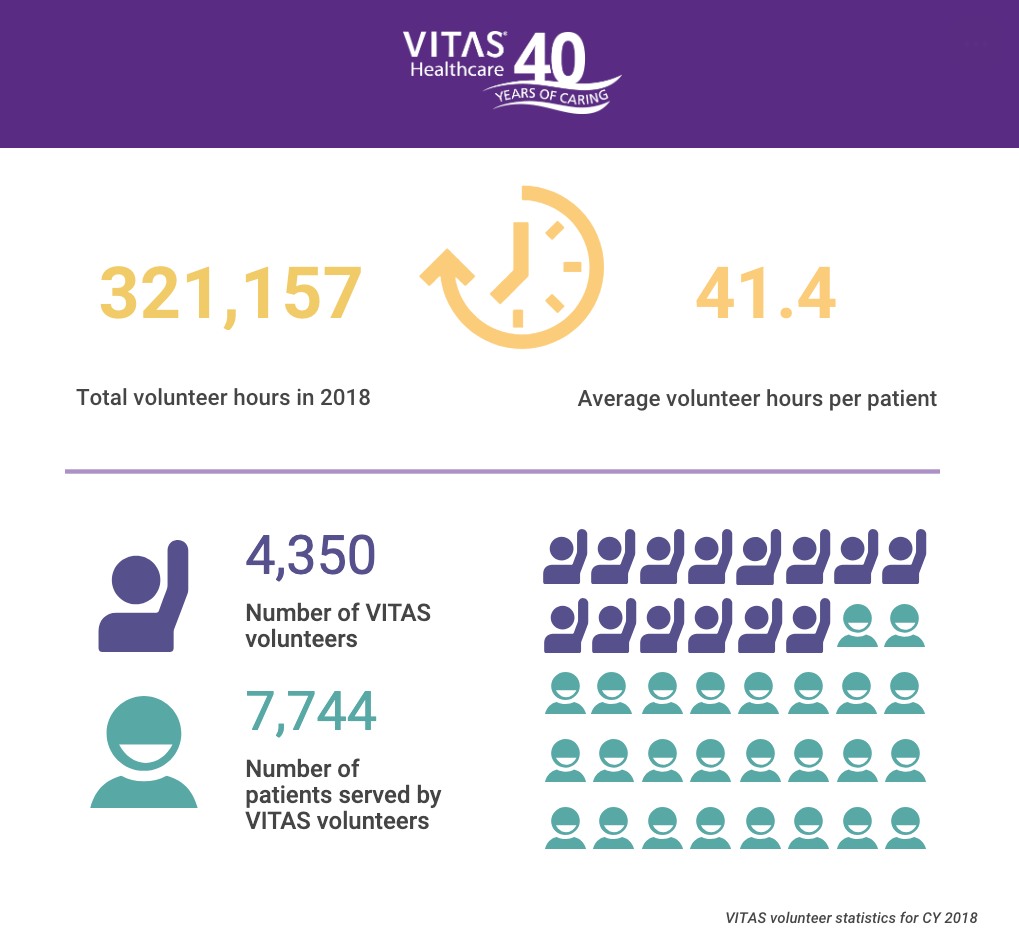 VITAS® Healthcare 40 YEARS OF CARING

321,157

Total volunteer hours in 2018

41.4

Average volunteer hours per patient

4,350

Number of VITAS volunteers

7,744

Number of patients served by VITAS volunteers

VITAS volunteer statistics for CY 2018